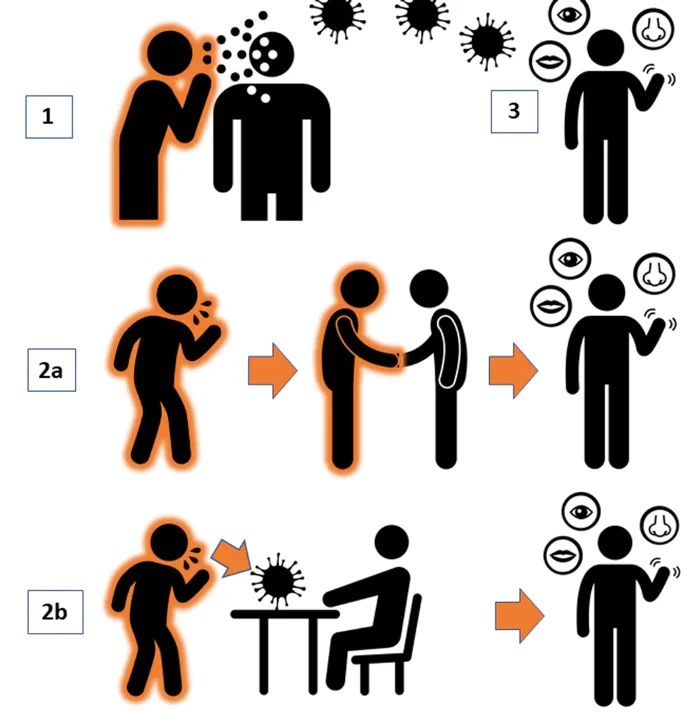 1

3

2a

2b